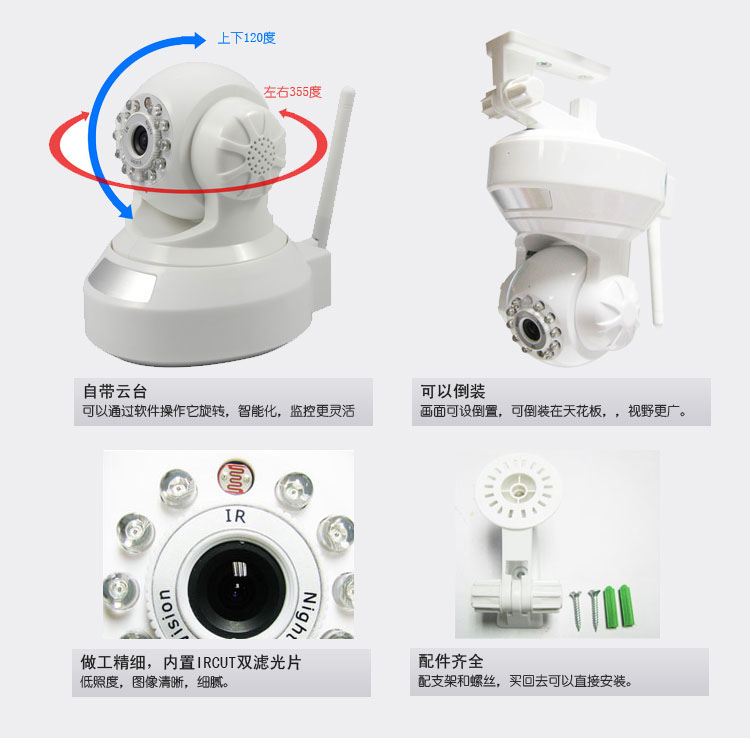 上下120度

左右355度

自带云台
可以通过软件操作它旋转，智能化，监控更灵活

可以倒装
画面可设倒置，可倒装在天花板，，视野更广。

IR

Night Vision

做工精细，内置IRCUT双滤光片
低照度，图像清晰，细腻。

配件齐全
配支架和螺丝，买回去可以直接安装。